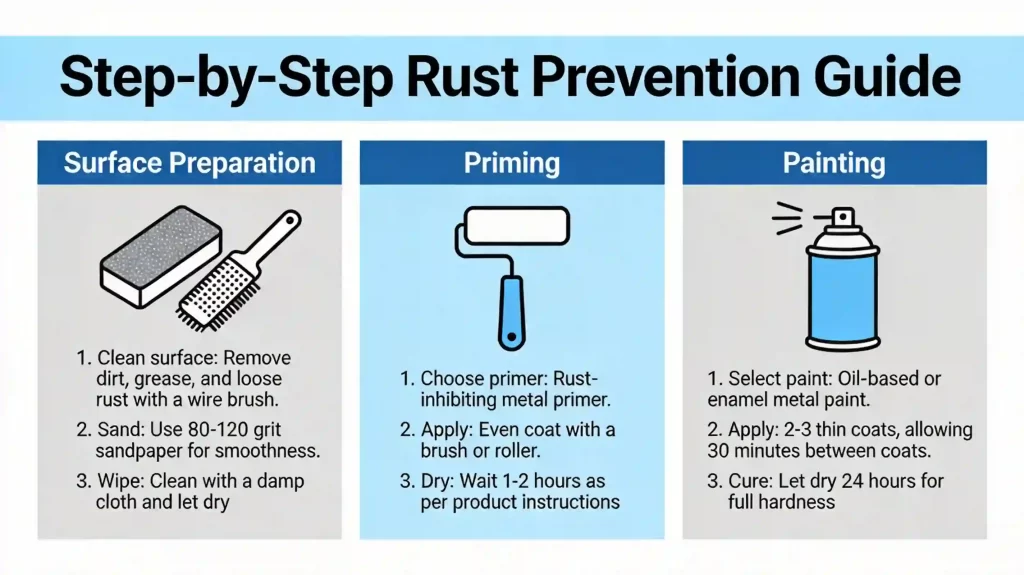 Step-by-Step Rust Prevention Guide

Surface Preparation

1. Clean surface: Remove dirt, grease, and loose rust with a wire brush.

2. Sand: Use 80-120 grit sandpaper for smoothness.

3. Wipe: Clean with a damp cloth and let dry

Priming

1. Choose primer: Rust-inhibiting metal primer.

2. Apply: Even coat with a brush or roller.

3. Dry: Wait 1-2 hours as per product instructions

Painting

1. Select paint: Oil-based or enamel metal paint.

2. Apply: 2-3 thin coats, allowing 30 minutes between coats.

3. Cure: Let dry 24 hours for full hardness