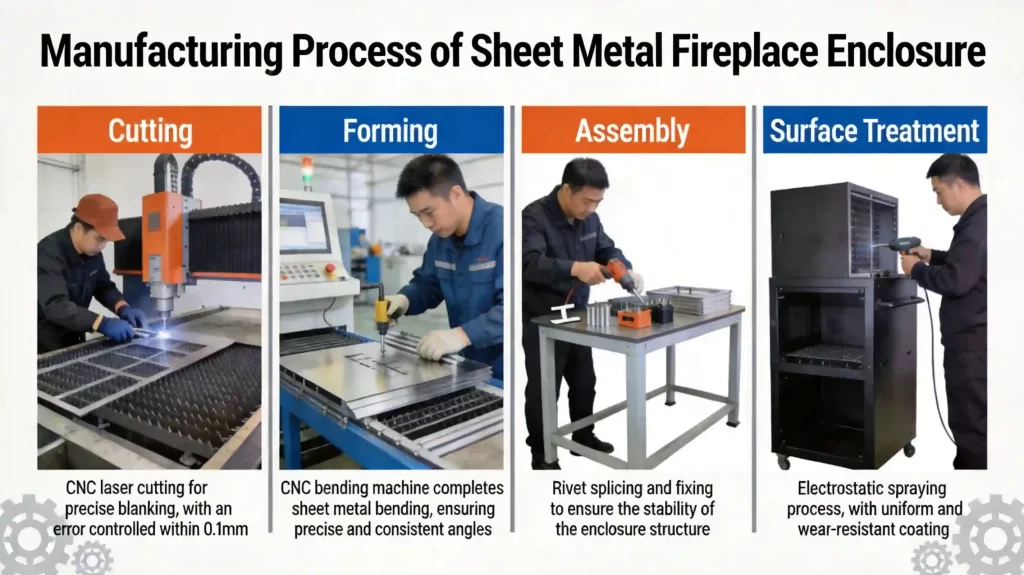 Manufacturing Process of Sheet Metal Fireplace Enclosure

Cutting

CNC laser cutting for precise blanking, with an error controlled within 0.1mm

Forming

CNC bending machine completes sheet metal bending, ensuring precise and consistent angles

Assembly

Rivet splicing and fixing to ensure the stability of the enclosure structure

Surface Treatment

Electrostatic spraying process, with uniform and wear-resistant coating