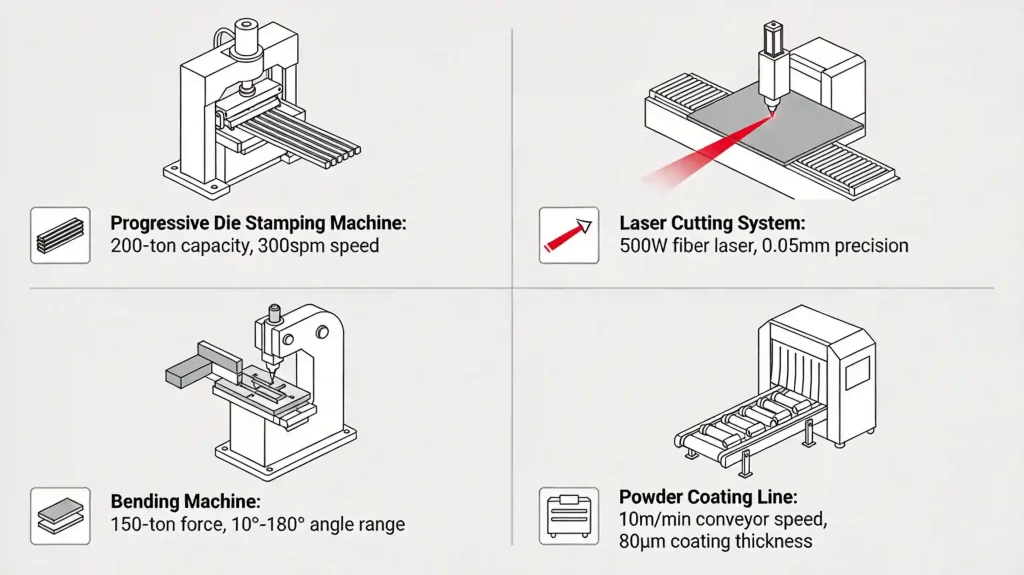 Progressive Die Stamping Machine:
200-ton capacity, 300spm speed

Laser Cutting System:
500W fiber laser, 0.05mm precision

Bending Machine:
150-ton force, 10°-180° angle range

Powder Coating Line:
10m/min conveyor speed, 80μm coating thickness